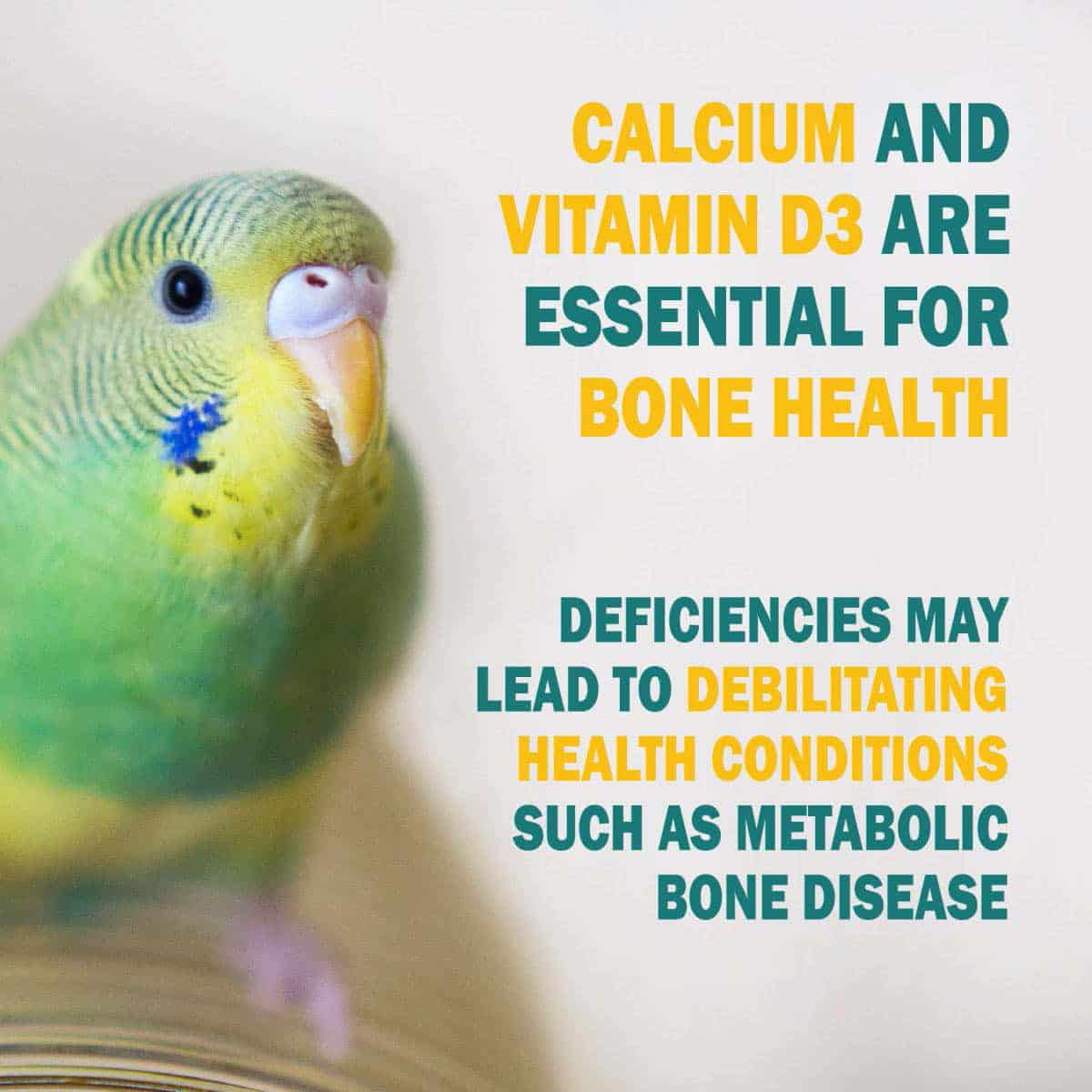 CALCIUM AND VITAMIN D3 ARE ESSENTIAL FOR BONE HEALTH

DEFICIENCIES MAY LEAD TO DEBILITATING HEALTH CONDITIONS SUCH AS METABOLIC BONE DISEASE